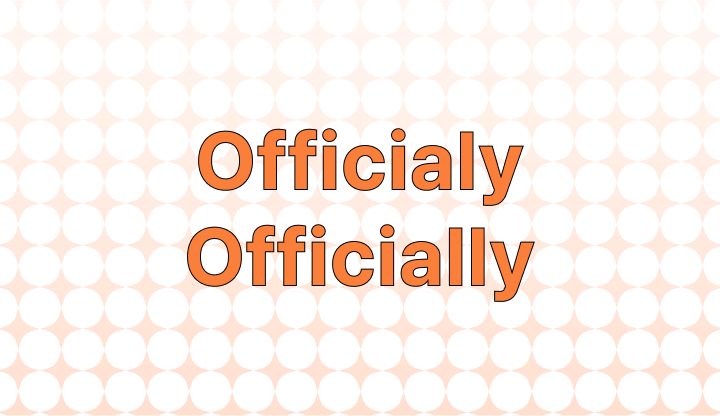 Officialy
Officially